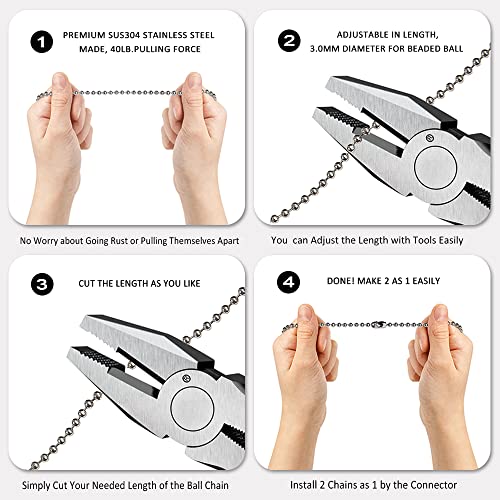 1 PREMIUM SUS304 STAINLESS STEEL MADE, 40LB.PULLING FORCE

No Worry about Going Rust or Pulling Themselves Apart

2 ADJUSTABLE IN LENGTH, 3.0MM DIAMETER FOR BEADED BALL

You can Adjust the Length with Tools Easily

3 CUT THE LENGTH AS YOU LIKE

Simply Cut Your Needed Length of the Ball Chain

4 DONE! MAKE 2 AS 1 EASILY

Install 2 Chains as 1 by the Connector