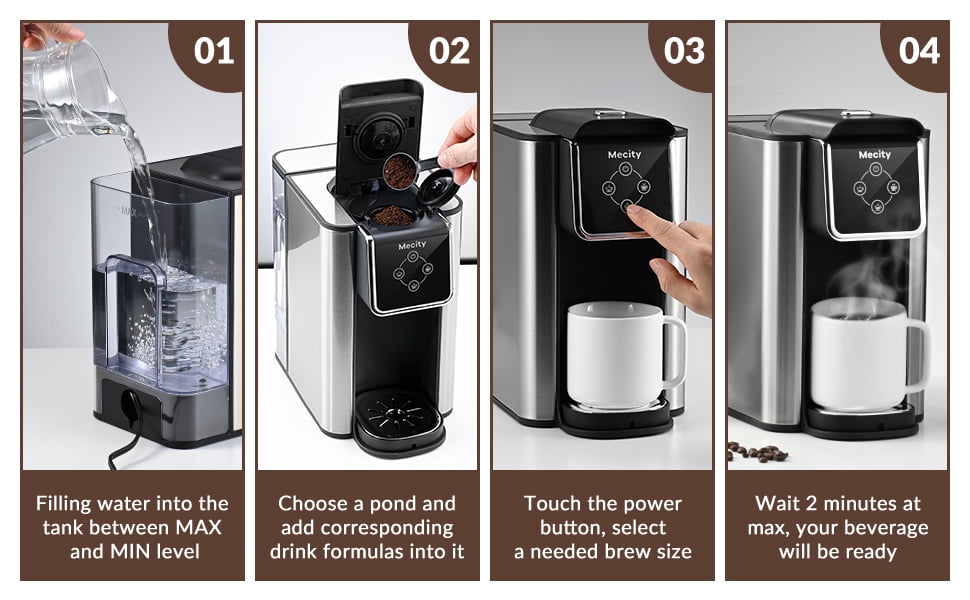 01

MAX

Filling water into the tank between MAX and MIN level

02

Mecity

Choose a pond and add corresponding drink formulas into it

03

Mecity

Touch the power button, select a needed brew size

04

Mecity

Wait 2 minutes at max, your beverage will be ready