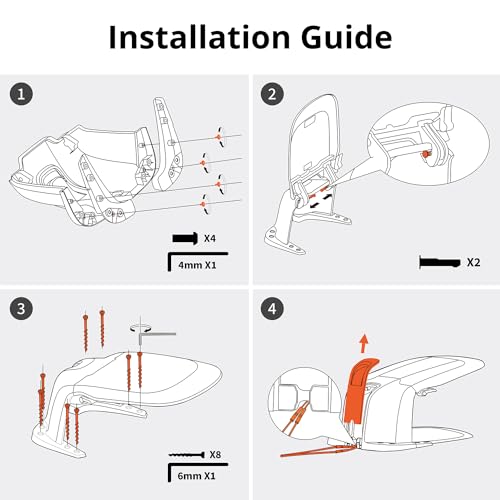 Installation Guide

1

X4

4mm X1

2

X2

3

X8

6mm X1

4