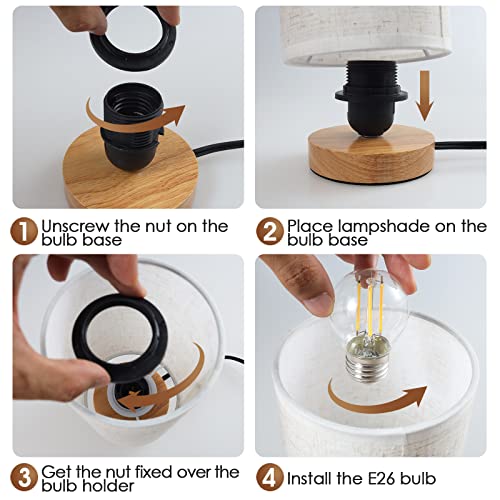 1 Unscrew the nut on the bulb base

2 Place lampshade on the bulb base

3 Get the nut fixed over the bulb holder

4 Install the E26 bulb