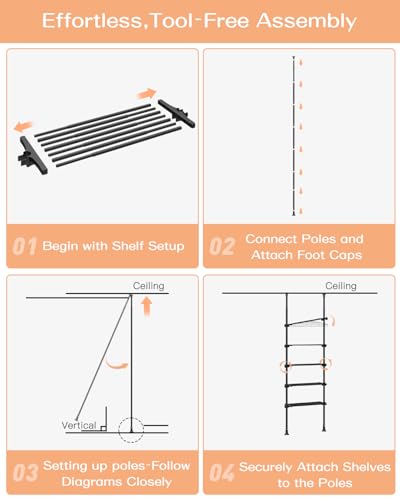 Effortless,Tool-Free Assembly

01 Begin with Shelf Setup

02 Connect Poles and Attach Foot Caps

Ceiling

Vertical

03 Setting up poles-Follow Diagrams Closely

Ceiling

04 Securely Attach Shelves to the Poles