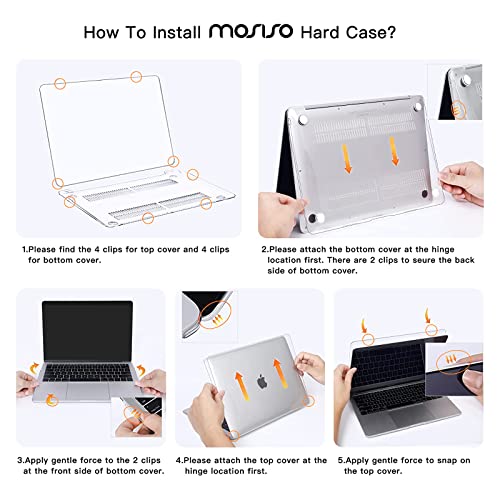 How To Install MOSISO Hard Case?

1.Please find the 4 clips for top cover and 4 clips for bottom cover.

2.Please attach the bottom cover at the hinge location first. There are 2 clips to seure the back side of bottom cover.

3.Apply gentle force to the 2 clips at the front side of bottom cover.

4.Please attach the top cover at the hinge location first.

5.Apply gentle force to snap on the top cover.