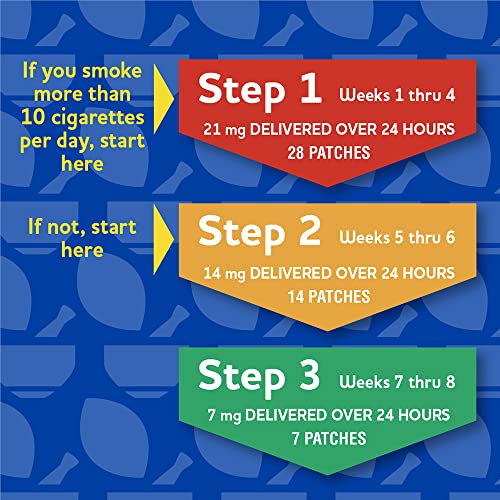 If you smoke more than 10 cigarettes per day, start here

Step 1 Weeks 1 thru 4

21 mg DELIVERED OVER 24 HOURS
28 PATCHES

If not, start here

Step 2 Weeks 5 thru 6

14 mg DELIVERED OVER 24 HOURS
14 PATCHES

Step 3 Weeks 7 thru 8

7 mg DELIVERED OVER 24 HOURS
7 PATCHES