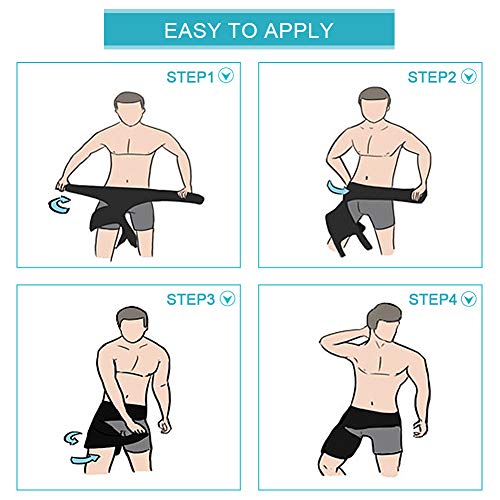 EASY TO APPLY

STEP1

STEP2

STEP3

STEP4