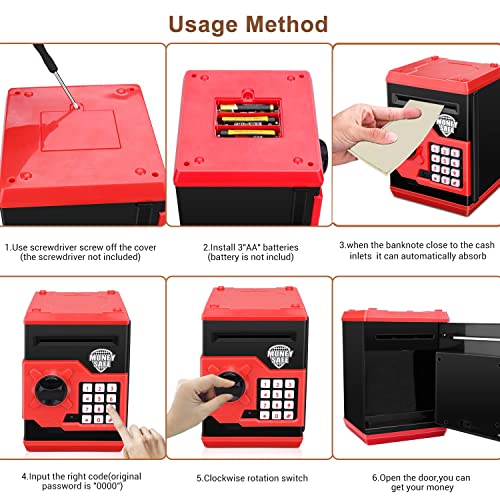 Usage Method

MONEY SAFE

1.Use screwdriver screw off the cover (the screwdriver not included)

2.Install 3"AA" batteries (battery is not includ)

3.when the banknote close to the cash inlets it can automatically absorb

MONEY SAFE

MONEY SAFE

4.Input the right code(original password is "0000")

5.Clockwise rotation switch

6.Open the door,you can get your money