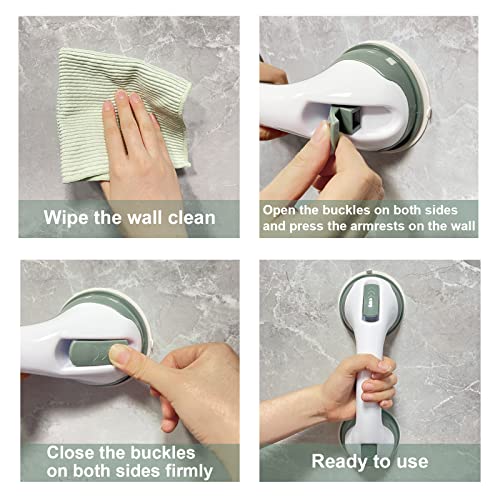 Wipe the wall clean

Open the buckles on both sides and press the armrests on the wall

Close the buckles on both sides firmly

Ready to use