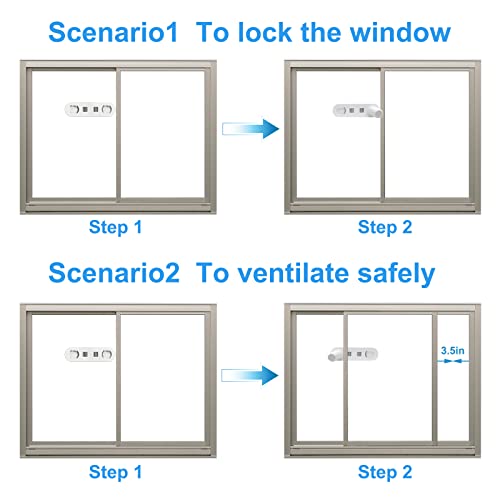 Scenario1 To lock the window

Step 1

Step 2

Scenario2 To ventilate safely

3.5in

Step 1

Step 2