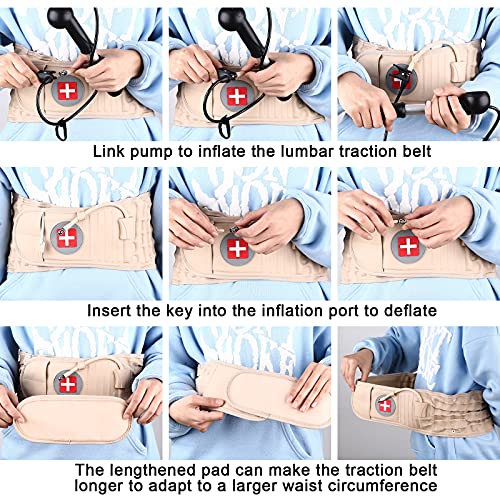 Link pump to inflate the lumbar traction belt

Insert the key into the inflation port to deflate

The lengthened pad can make the traction belt longer to adapt to a larger waist circumference