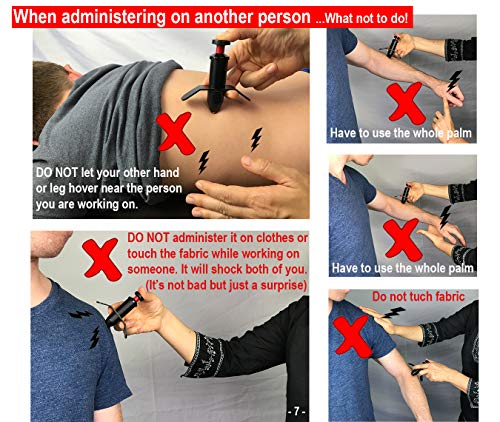 When administering on another person ...What not to do!

DO NOT let your other hand or leg hover near the person you are working on.

Have to use the whole palm

Have to use the whole palm

DO NOT administer it on clothes or touch the fabric while working on someone. It will shock both of you. (It's not bad but just a surprise)

Do not tuch fabric

- 7 -