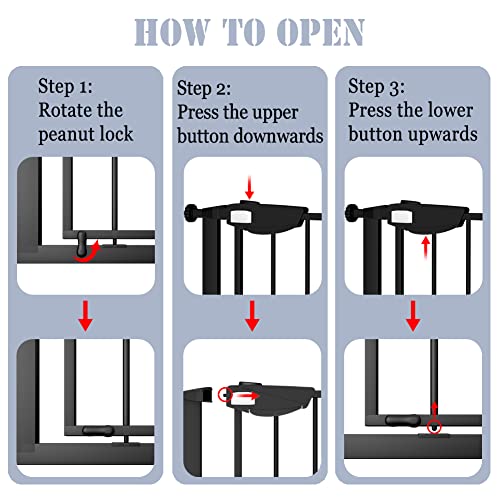 HOW TO OPEN

Step 1:
Rotate the peanut lock

Step 2:
Press the upper button downwards

Step 3:
Press the lower button upwards