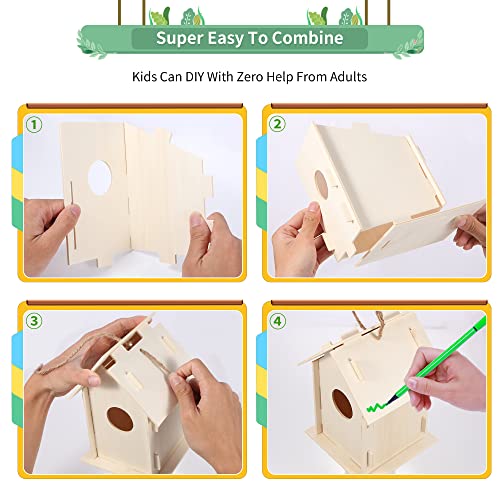 Super Easy To Combine

Kids Can DIY With Zero Help From Adults

①

②

③

④