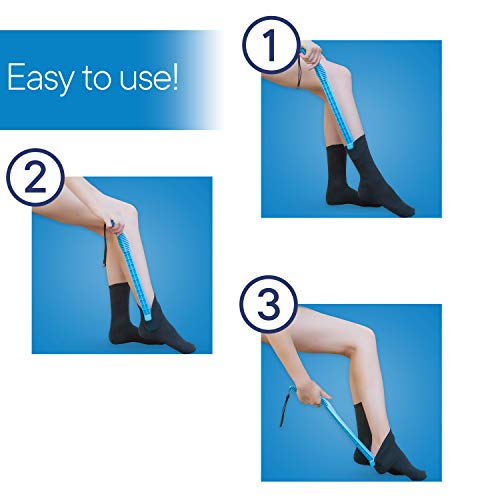 Easy to use!

1

2

3