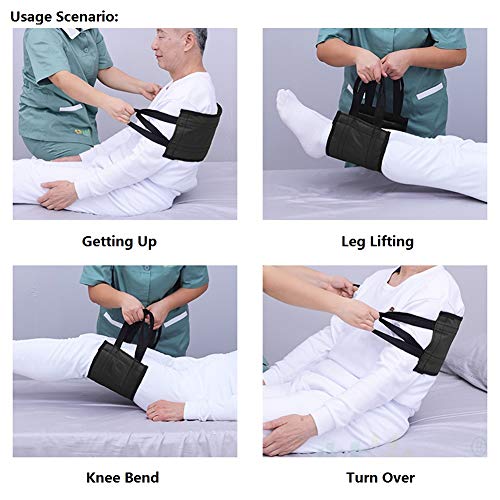 Usage Scenario:

Getting Up

Leg Lifting

Knee Bend

Turn Over