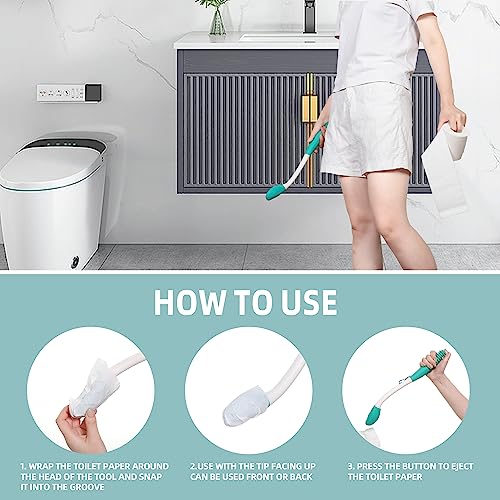 HOW TO USE

1. WRAP THE TOILET PAPER AROUND THE HEAD OF THE TOOL AND SNAP IT INTO THE GROOVE

2.USE WITH THE TIP FACING UP CAN BE USED FRONT OR BACK

3. PRESS THE BUTTON TO EJECT THE TOILET PAPER