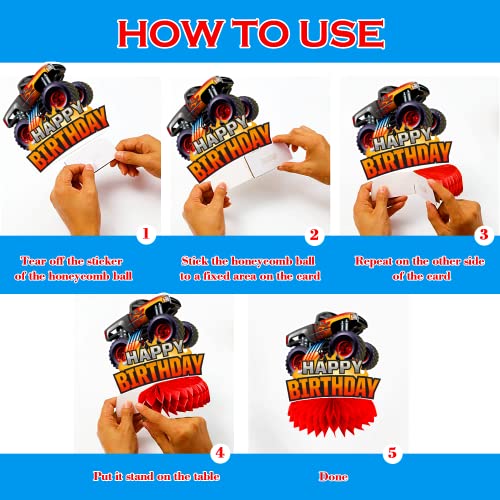 HOW TO USE

HAPPY BIRTHDAY

1

Tear off the sticker of the honeycomb ball

HAPPY BIRTHDAY

2

Stick the honeycomb ball to a fixed area on the card

HAPPY BIRTHDAY

3

Repeat on the other side of the card

HAPPY BIRTHDAY

4

Put it stand on the table

HAPPY BIRTHDAY

5

Done