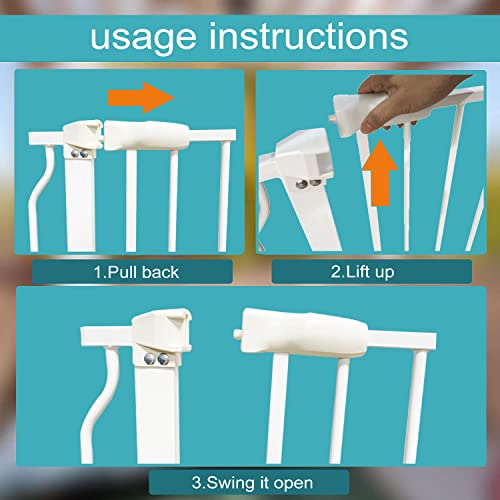 usage instructions

1.Pull back

2.Lift up

3.Swing it open