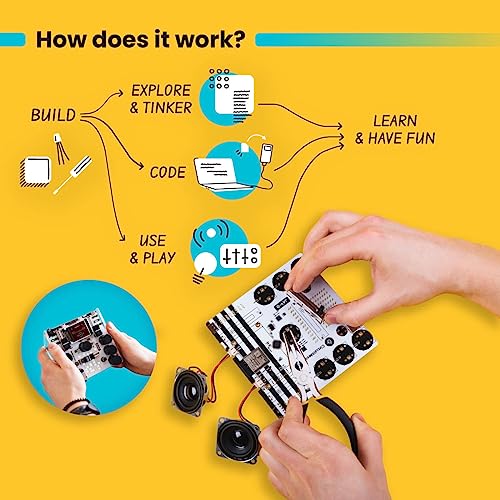 How does it work?

BUILD

EXPLORE & TINKER

CODE

USE & PLAY

LEARN & HAVE FUN