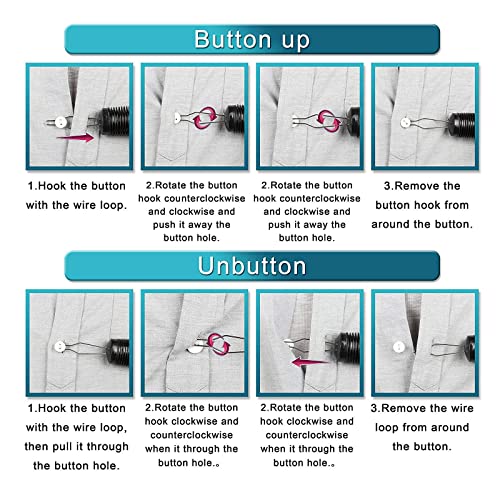 Button up

1.Hook the button with the wire loop.

2.Rotate the button hook counterclockwise and clockwise and push it away the button hole.

2.Rotate the button hook counterclockwise and clockwise and push it away the button hole.

3.Remove the button hook from around the button.

Unbutton

1.Hook the button with the wire loop, then pull it through the button hole.

2.Rotate the button hook clockwise and counterclockwise when it through the button hole.。

2.Rotate the button hook clockwise and counterclockwise when it through the button hole.。

3.Remove the wire loop from around the button.