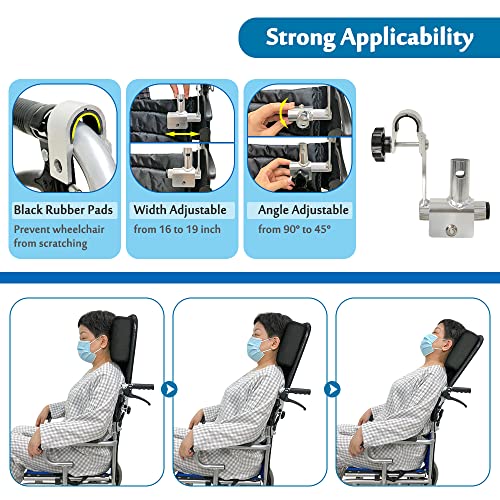 Strong Applicability

Black Rubber Pads
Prevent wheelchair from scratching

Width Adjustable
from 16 to 19 inch

Angle Adjustable
from 90° to 45°