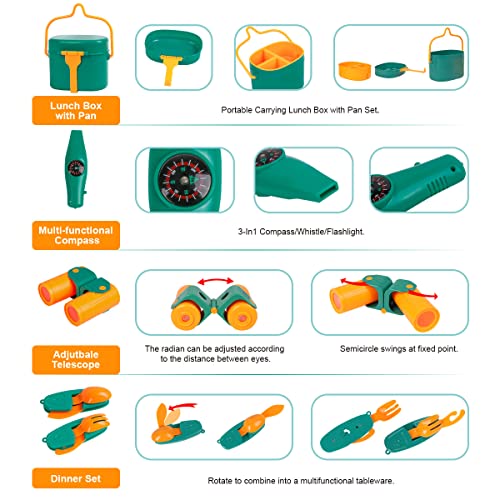 Lunch Box with Pan

Portable Carrying Lunch Box with Pan Set.

Multi-functional Compass

3-In1 Compass/Whistle/Flashlight.

Adjutbale Telescope

The radian can be adjusted according to the distance between eyes.

Semicircle swings at fixed point.

Dinner Set

Rotate to combine into a multifunctional tableware.