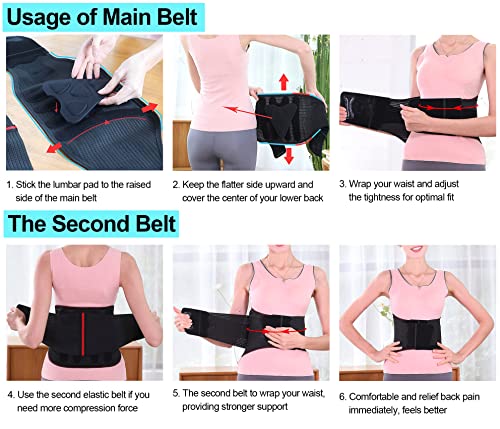 Usage of Main Belt

1. Stick the lumbar pad to the raised side of the main belt

2. Keep the flatter side upward and cover the center of your lower back

3. Wrap your waist and adjust the tightness for optimal fit

The Second Belt

4. Use the second elastic belt if you need more compression force

5. The second belt to wrap your waist, providing stronger support

6. Comfortable and relief back pain immediately, feels better