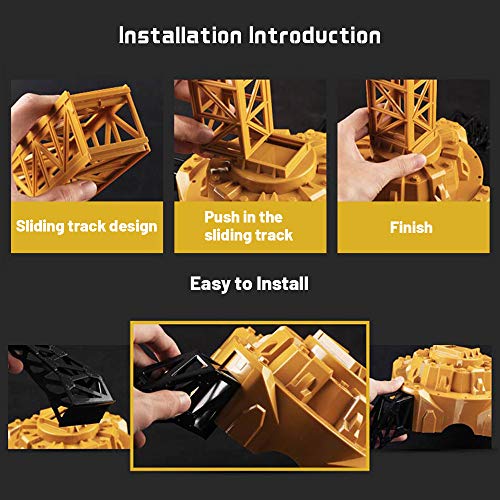 Installation Introduction

Sliding track design

Push in the sliding track

Finish

Easy to Install