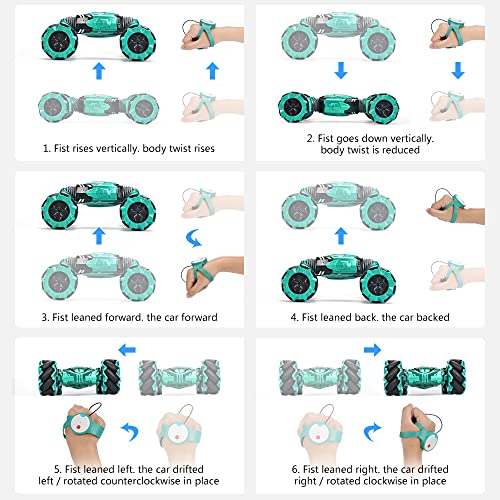 1. Fist rises vertically. body twist rises

2. Fist goes down vertically. body twist is reduced

3. Fist leaned forward. the car forward

4. Fist leaned back. the car backed

5. Fist leaned left. the car drifted left / rotated counterclockwise in place

6. Fist leaned right. the car drifted right / rotated clockwise in place