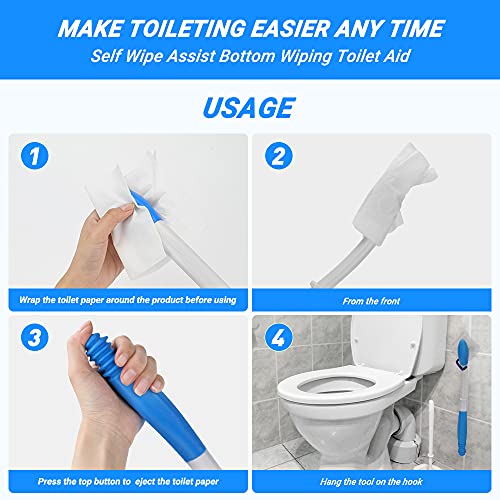 MAKE TOILETING EASIER ANY TIME
Self Wipe Assist Bottom Wiping Toilet Aid

USAGE

1
Wrap the toilet paper around the product before using

2
From the front

3
Press the top button to eject the toilet paper

4
Hang the tool on the hook