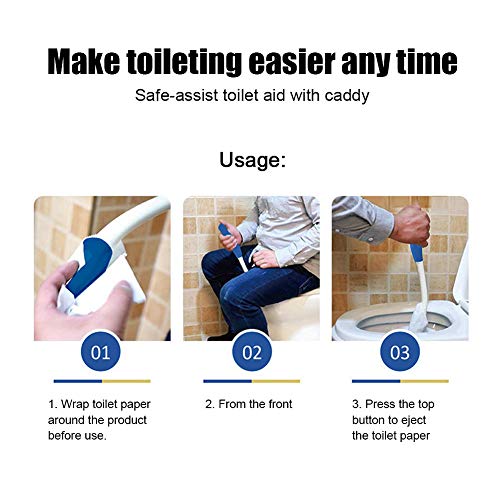 Make toileting easier any time

Safe-assist toilet aid with caddy

Usage:

01

1. Wrap toilet paper around the product before use.

02

2. From the front

03

3. Press the top button to eject the toilet paper