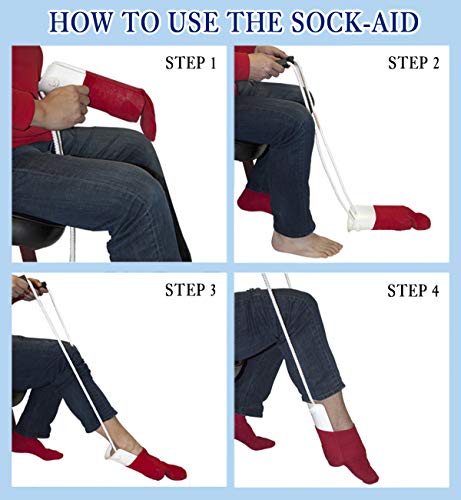 HOW TO USE THE SOCK-AID

STEP 1

STEP 2

STEP 3

STEP 4