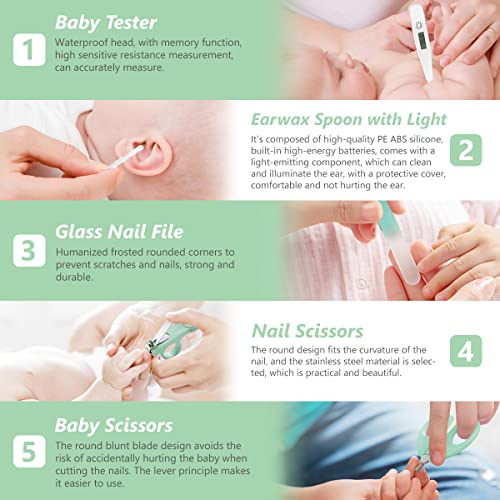 1

Baby Tester

Waterproof head, with memory function, high sensitive resistance measurement, can accurately measure.

Earwax Spoon with Light

It's composed of high-quality PE ABS silicone, built-in high-energy batteries, comes with a light-emitting component, which can clean and illuminate the ear, with a protective cover, comfortable and not hurting the ear.

2

3

Glass Nail File

Humanized frosted rounded corners to prevent scratches and nails, strong and durable.

Nail Scissors

The round design fits the curvature of the nail, and the stainless steel material is selected, which is practical and beautiful.

4

5

Baby Scissors

The round blunt blade design avoids the risk of accidentally hurting the baby when cutting the nails. The lever principle makes it easier to use.