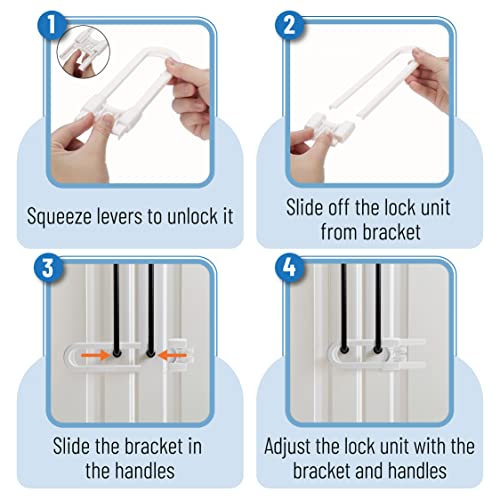 1

Squeeze levers to unlock it

2

Slide off the lock unit from bracket

3

Slide the bracket in the handles

4

Adjust the lock unit with the bracket and handles