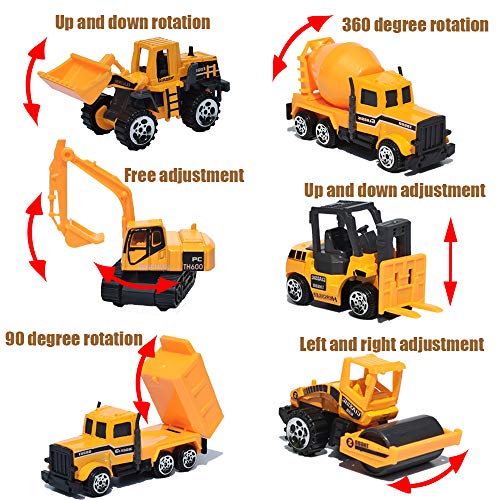 Up and down rotation

360 degree rotation

Free adjustment

PC
TH600

Up and down adjustment

90 degree rotation

Left and right adjustment