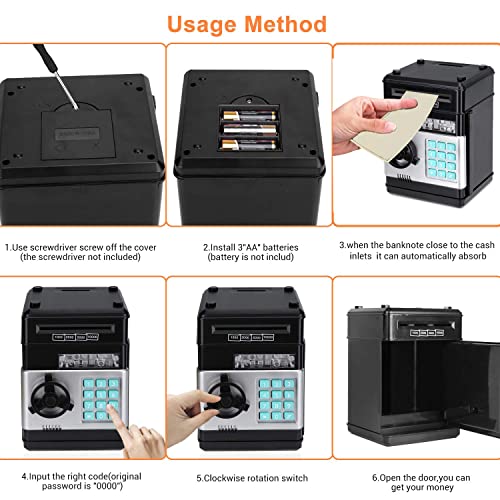 Usage Method

1.Use screwdriver screw off the cover (the screwdriver not included)

2.Install 3"AA" batteries (battery is not includ)

3.when the banknote close to the cash inlets it can automatically absorb

4.Input the right code(original password is "0000")

5.Clockwise rotation switch

6.Open the door,you can get your money