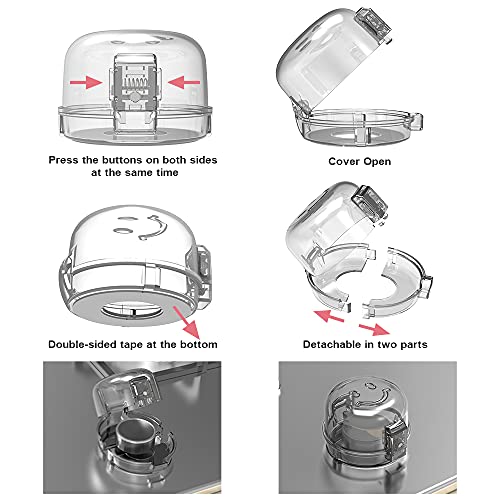 Press the buttons on both sides at the same time

Cover Open

Double-sided tape at the bottom

Detachable in two parts