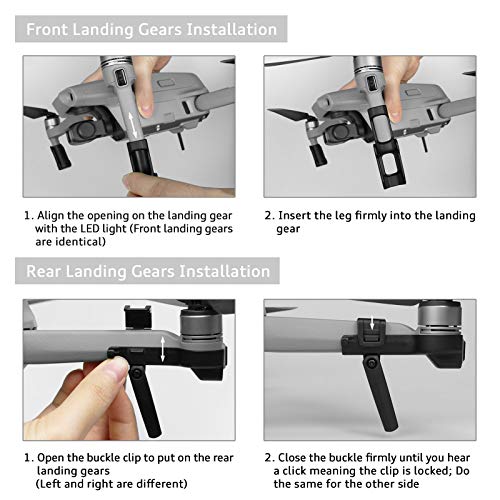 Front Landing Gears Installation

1. Align the opening on the landing gear with the LED light (Front landing gears are identical)

2. Insert the leg firmly into the landing gear

Rear Landing Gears Installation

1. Open the buckle clip to put on the rear landing gears
(Left and right are different)

2. Close the buckle firmly until you hear a click meaning the clip is locked; Do the same for the other side