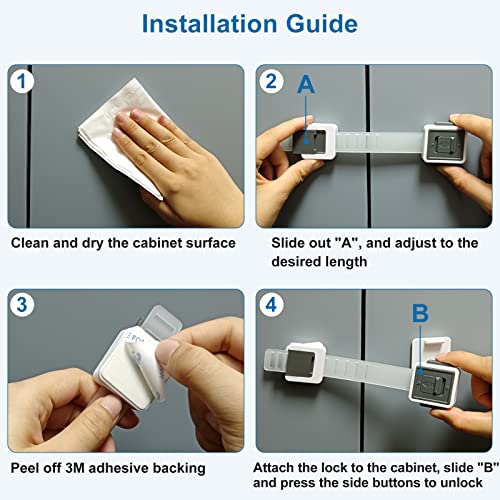 Installation Guide

1

Clean and dry the cabinet surface

2

A

Slide out "A", and adjust to the desired length

3

Peel off 3M adhesive backing

4

B

Attach the lock to the cabinet, slide "B" and press the side buttons to unlock