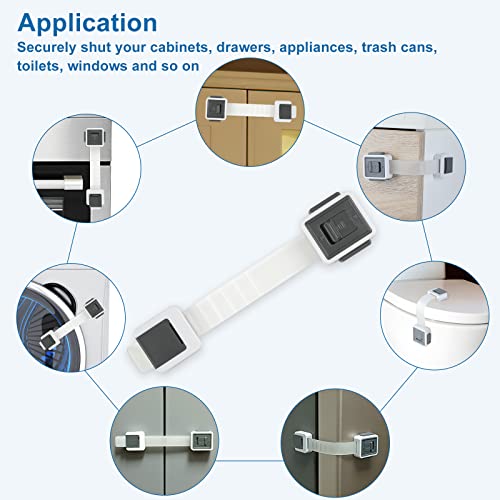 Application

Securely shut your cabinets, drawers, appliances, trash cans, toilets, windows and so on