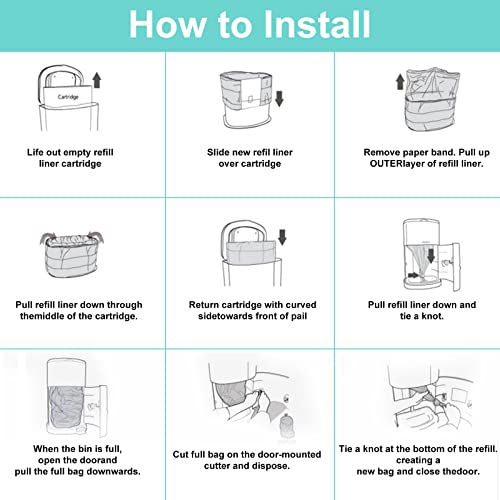 How to Install

Cartridge

Life out empty refill liner cartridge

Slide new refil liner over cartridge

Remove paper band. Pull up OUTERlayer of refill liner.

Pull refill liner down through themiddle of the cartridge.

Return cartridge with curved sidetowards front of pail

Pull refill liner down and tie a knot.

When the bin is full, open the doorand pull the full bag downwards.

Cut full bag on the door-mounted cutter and dispose.

Tie a knot at the bottom of the refill. creating a new bag and close thedoor.