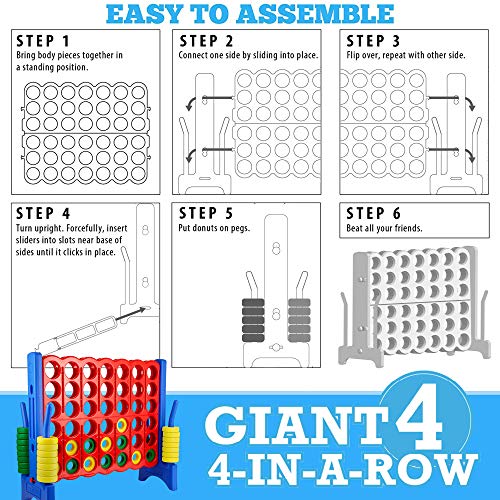 EASY TO ASSEMBLE

STEP 1
Bring body pieces together in a standing position.

STEP 2
Connect one side by sliding into place.

STEP 3
Flip over, repeat with other side.

STEP 4
Turn upright. Forcefully, insert sliders into slots near base of sides until it clicks in place.

STEP 5
Put donuts on pegs.

STEP 6
Beat all your friends.

GIANT 4
4-IN-A-ROW