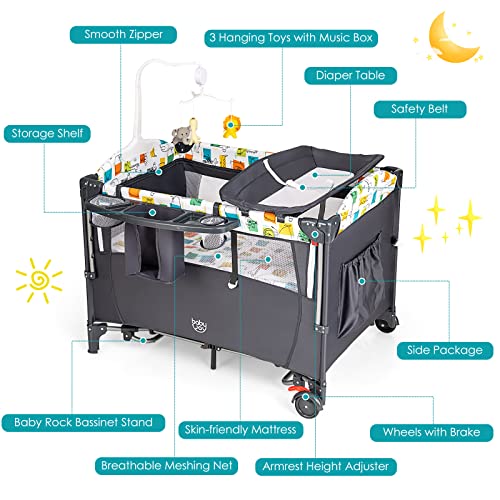 Smooth Zipper

3 Hanging Toys with Music Box

Diaper Table

Safety Belt

Storage Shelf

baby joy

Side Package

Baby Rock Bassinet Stand

Skin-friendly Mattress

Wheels with Brake

Breathable Meshing Net

Armrest Height Adjuster