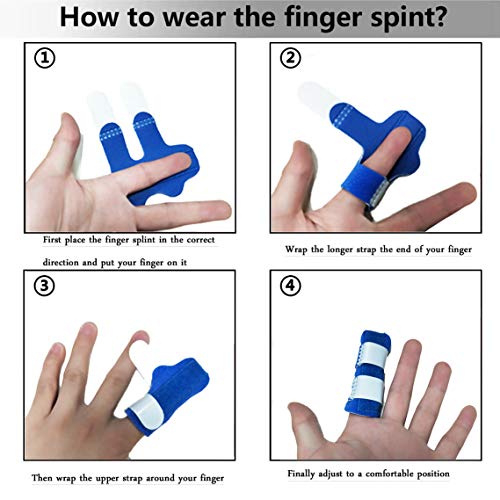 How to wear the finger spint?

①

First place the finger splint in the correct direction and put your finger on it

②

Wrap the longer strap the end of your finger

③

Then wrap the upper strap around your finger

④

Finally adjust to a comfortable position