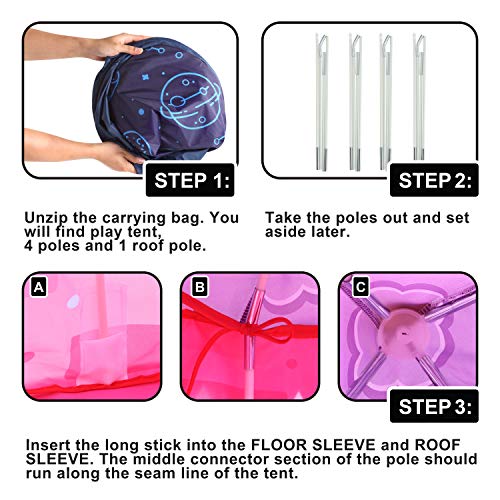 STEP 1:

Unzip the carrying bag. You will find play tent, 4 poles and 1 roof pole.

STEP 2:

Take the poles out and set aside later.

A

B

C

STEP 3:

Insert the long stick into the FLOOR SLEEVE and ROOF SLEEVE. The middle connector section of the pole should run along the seam line of the tent.