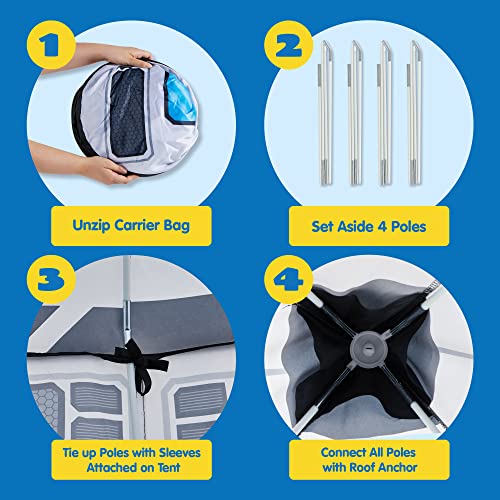 1

Unzip Carrier Bag

2

Set Aside 4 Poles

3

Tie up Poles with Sleeves Attached on Tent

4

Connect All Poles with Roof Anchor