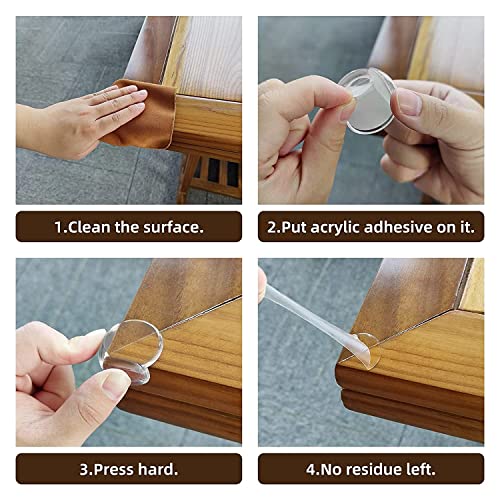 1.Clean the surface.

2.Put acrylic adhesive on it.

3.Press hard.

4.No residue left.