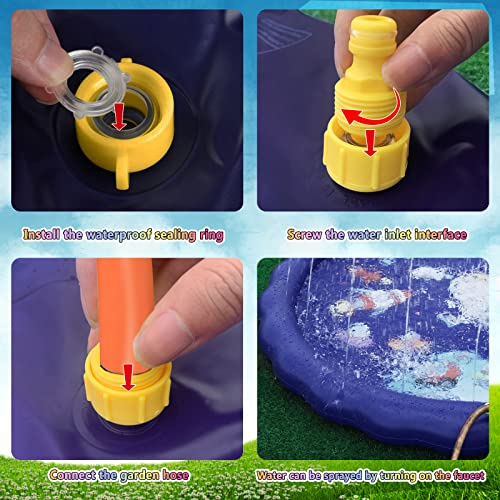 Install the waterproof sealing ring

Screw the water inlet interface

Connect the garden hose

Water can be sprayed by turning on the faucet