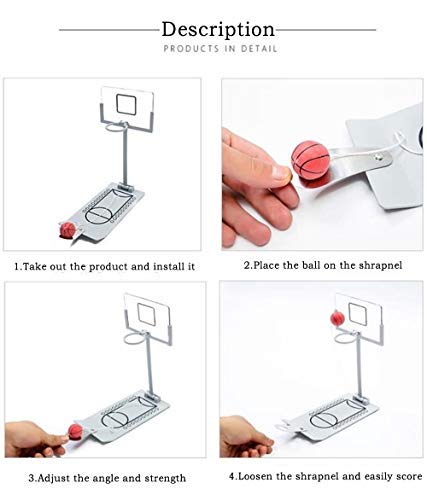 Description

PRODUCTS IN DETAIL

1.Take out the product and install it

2.Place the ball on the shrapnel

3.Adjust the angle and strength

4.Loosen the shrapnel and easily score