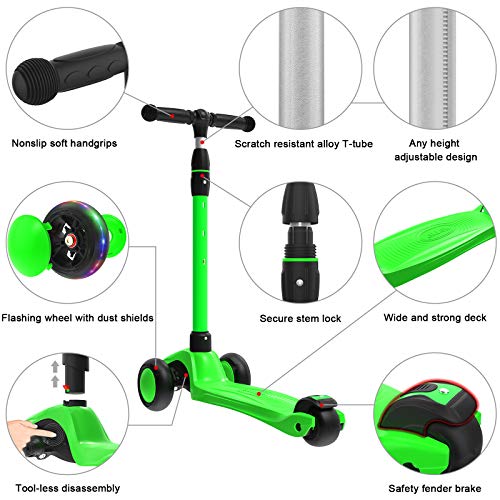 Nonslip soft handgrips

Scratch resistant alloy T-tube

Any height adjustable design

Flashing wheel with dust shields

Secure stem lock

Wide and strong deck

Tool-less disassembly

Safety fender brake