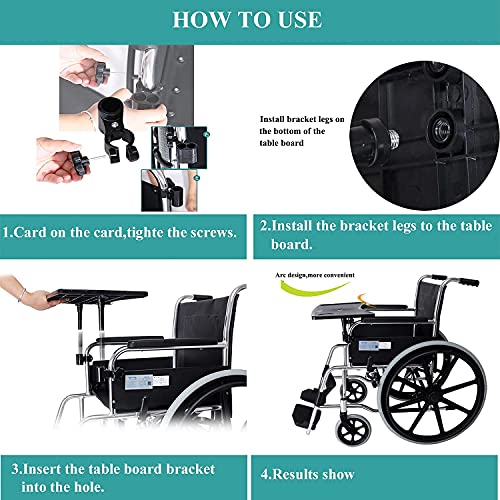 HOW TO USE

Install bracket legs on the bottom of the table board

1.Card on the card,tighte the screws.

2.Install the bracket legs to the table board.

Arc design,more convenient

3.Insert the table board bracket into the hole.

4.Results show