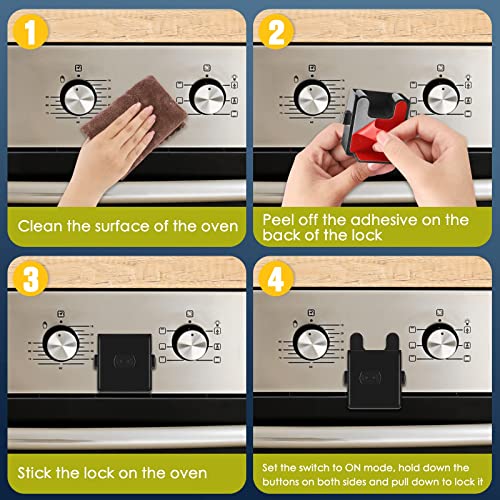 1

Clean the surface of the oven

2

Peel off the adhesive on the back of the lock

3

Stick the lock on the oven

4

Set the switch to ON mode, hold down the buttons on both sides and pull down to lock it